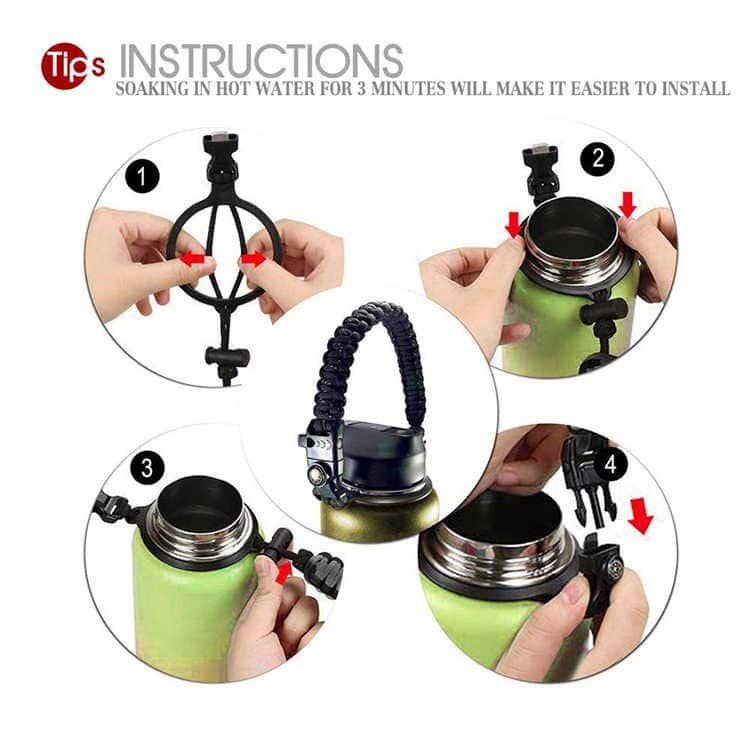 Tips INSTRUCTIONS
SOAKING IN HOT WATER FOR 3 MINUTES WILL MAKE IT EASIER TO INSTALL

1

2

3

4