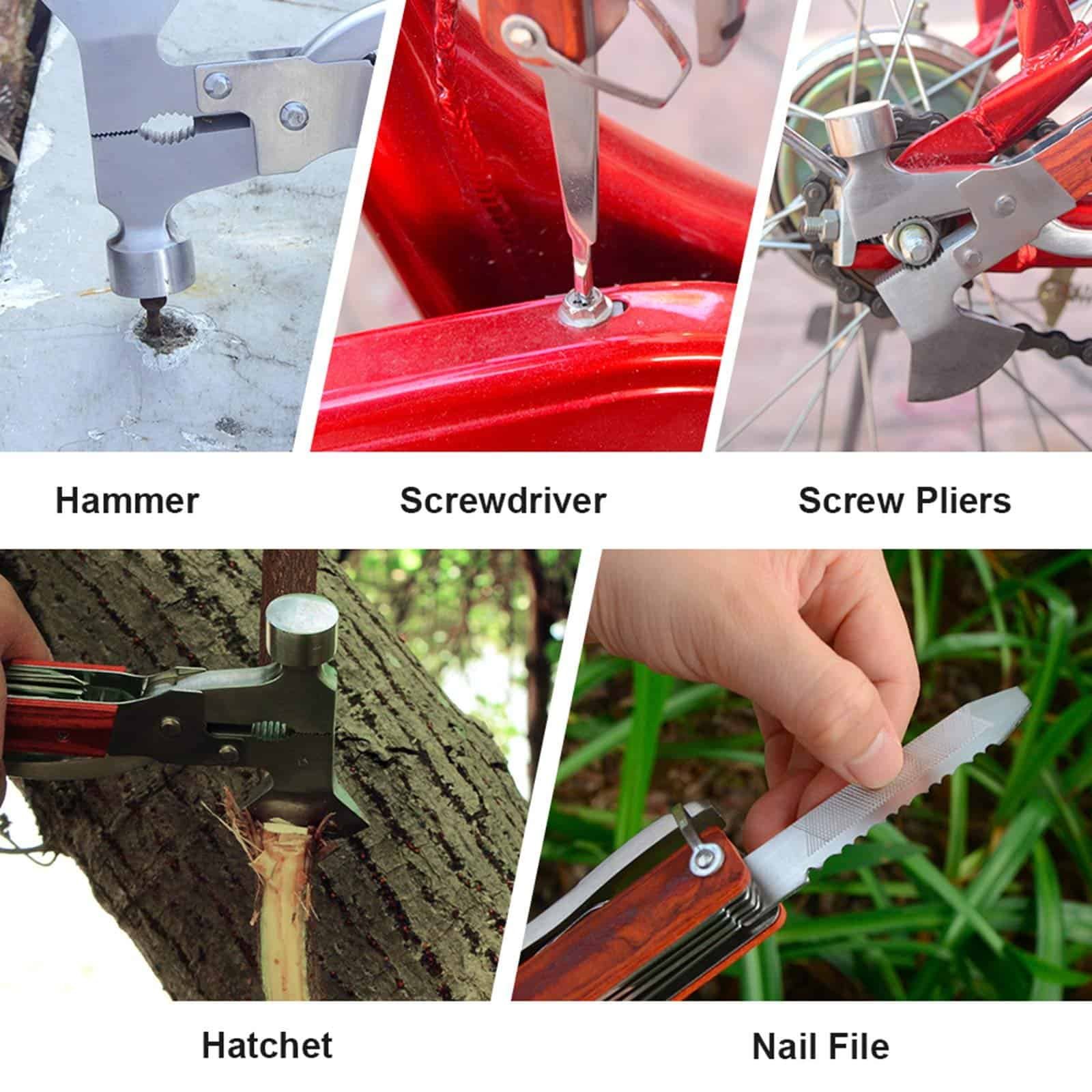 Hammer

Screwdriver

Screw Pliers

Hatchet

Nail File