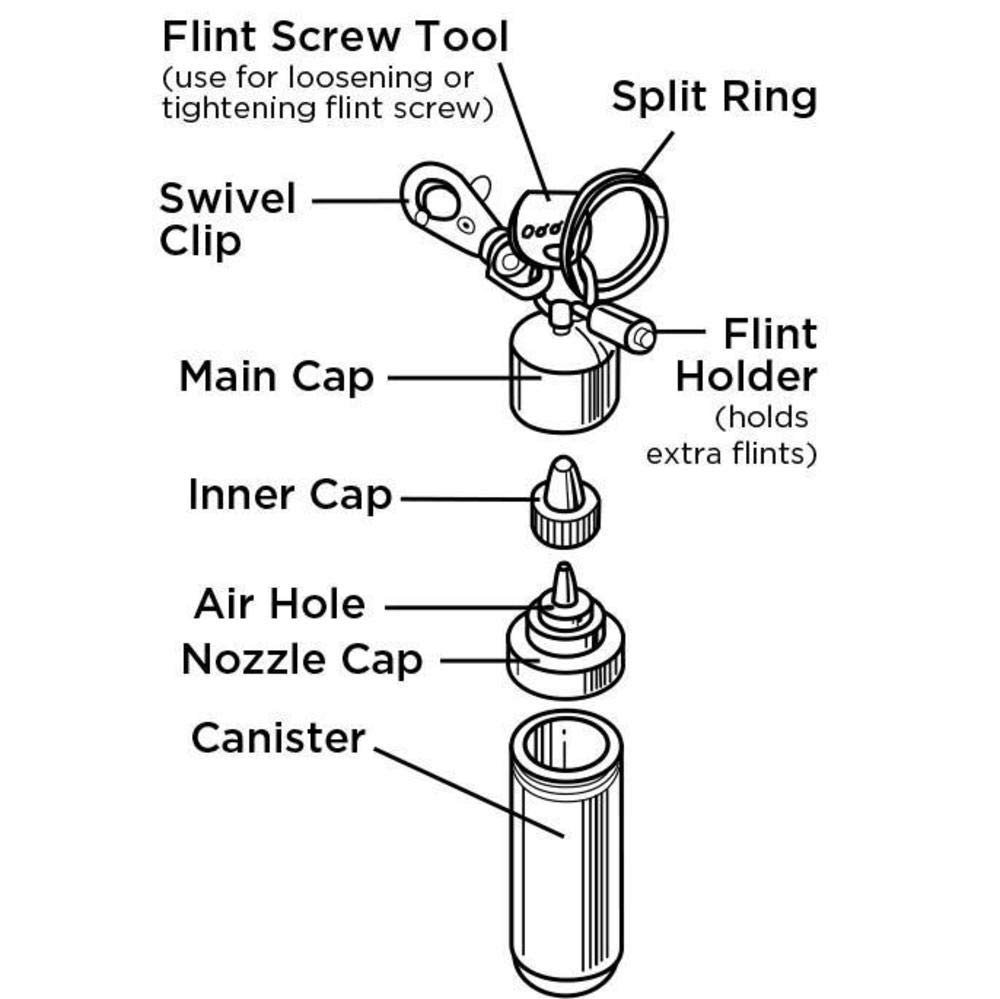 Flint Screw Tool
(use for loosening or tightening flint screw)

Split Ring

Swivel Clip

Flint Holder
(holds extra flints)

Main Cap

Inner Cap

Air Hole

Nozzle Cap

Canister