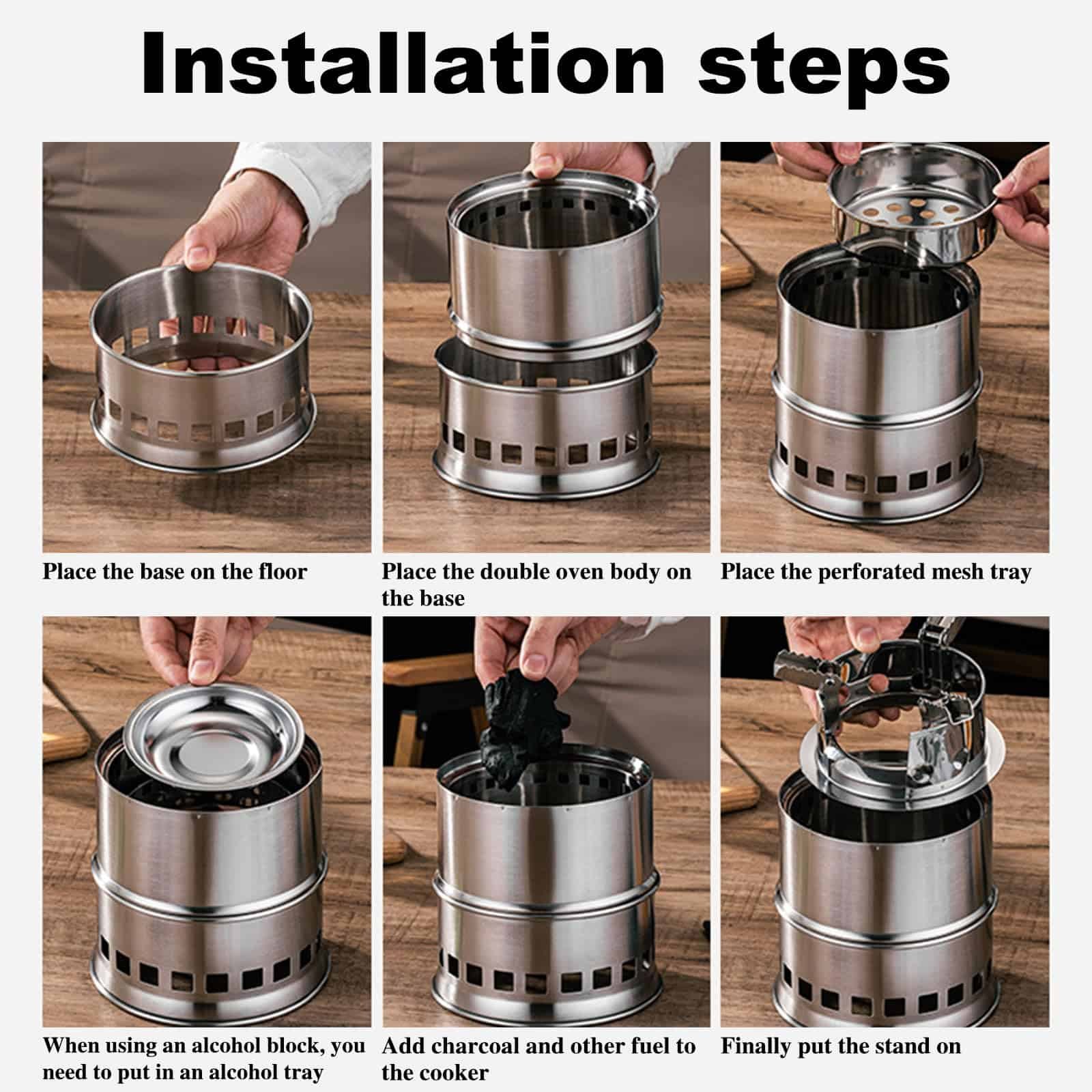 Installation steps

Place the base on the floor

Place the double oven body on the base

Place the perforated mesh tray

When using an alcohol block, you need to put in an alcohol tray

Add charcoal and other fuel to the cooker

Finally put the stand on